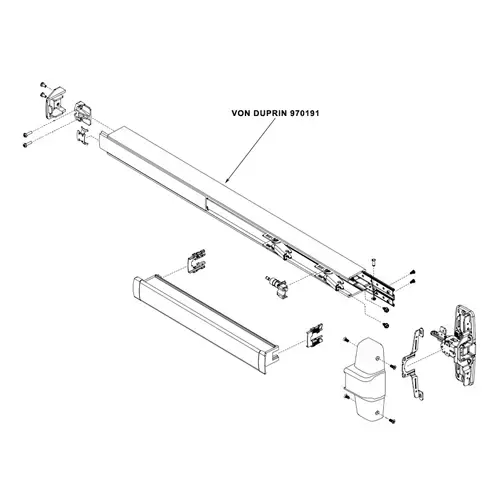 VON DUPRIN 970191