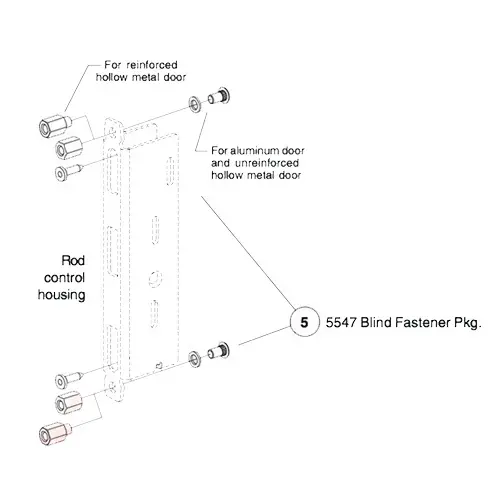 For reinforced hollow metal door

For aluminum door and unreinforced hollow metal door

Rod control housing

5

5547 Blind Fastener Pkg.