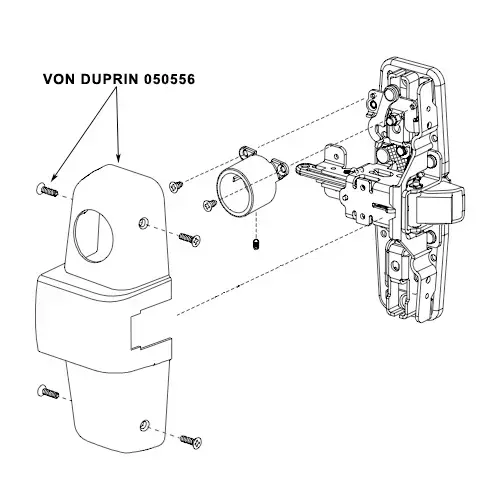 VON DUPRIN 050556